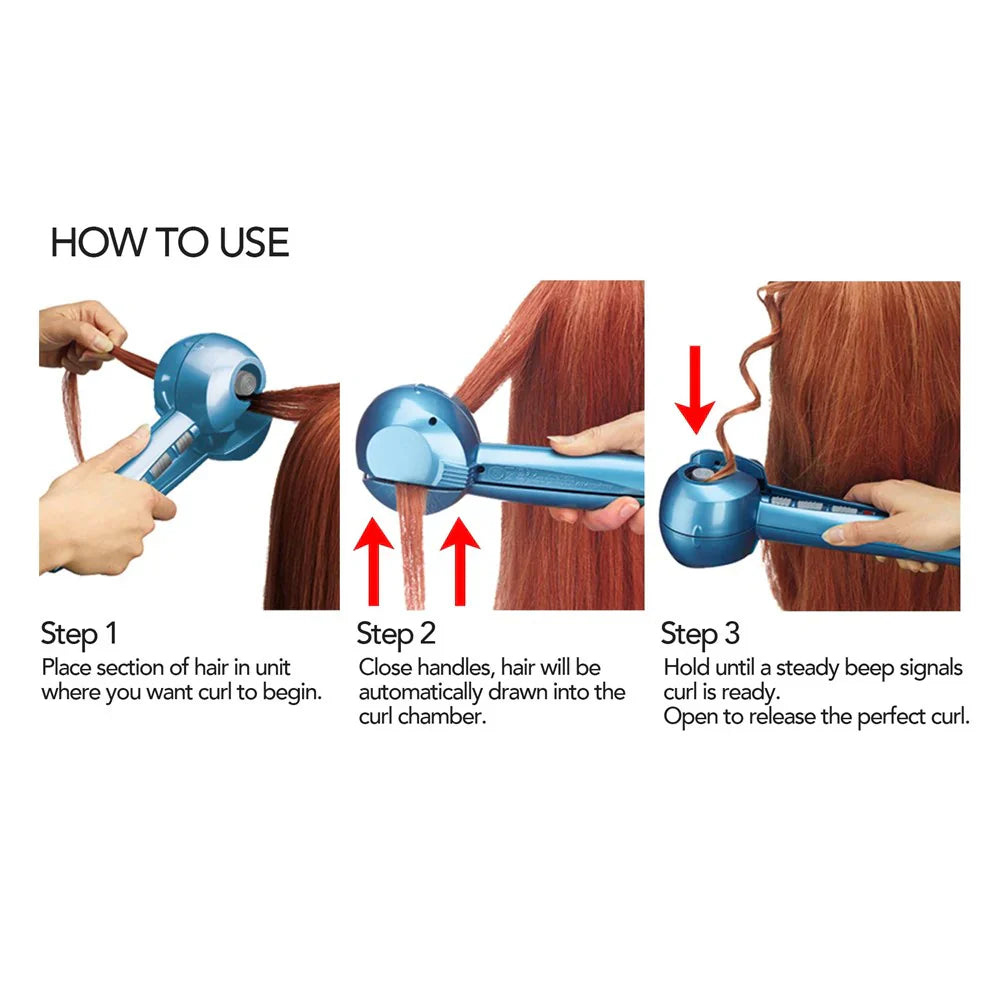 HOW TO USE

Step 1
Place section of hair in unit where you want curl to begin.

Step 2
Close handles, hair will be automatically drawn into the curl chamber.

Step 3
Hold until a steady beep signals curl is ready.
Open to release the perfect curl.