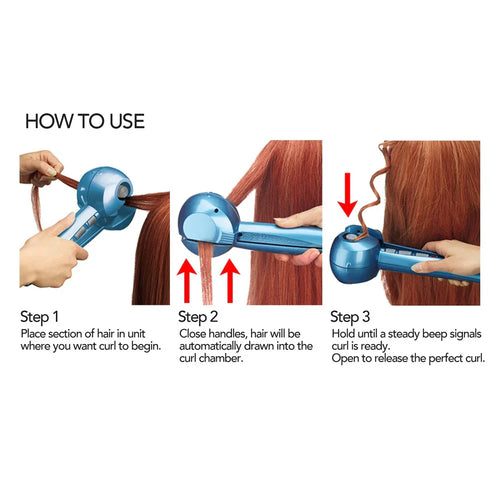 HOW TO USE

Step 1
Place section of hair in unit where you want curl to begin.

Step 2
Close handles, hair will be automatically drawn into the curl chamber.

Step 3
Hold until a steady beep signals curl is ready.
Open to release the perfect curl.